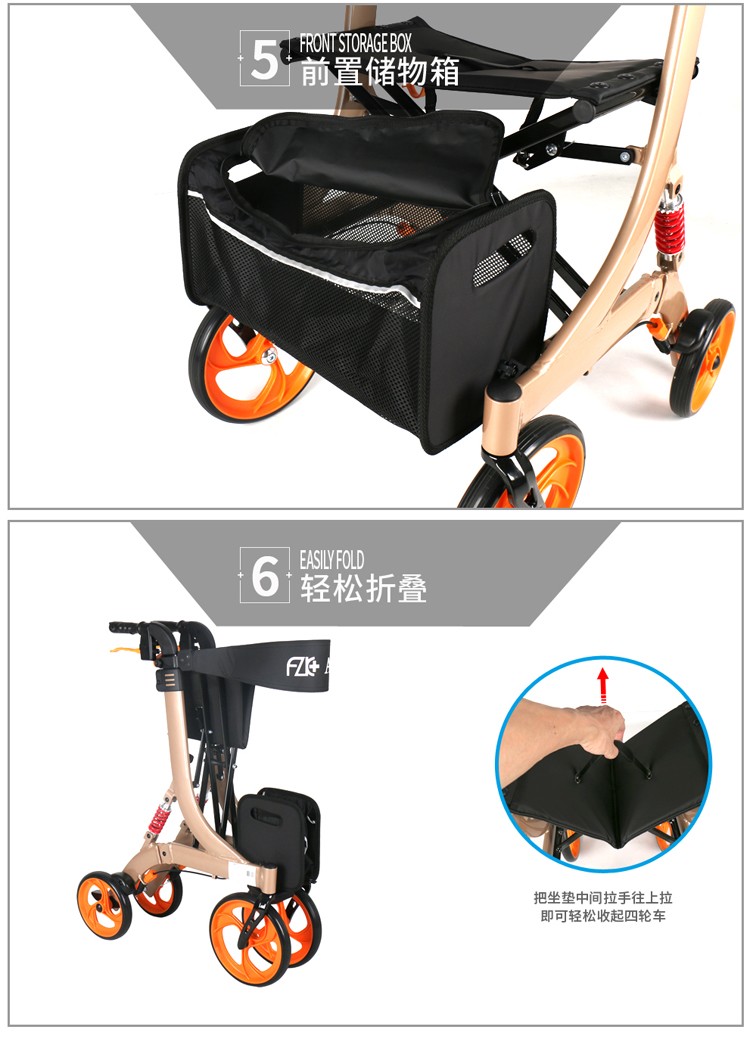 5 FRONT STORAGE BOX
前置储物箱

6 EASILY FOLD
轻松折叠

FZK

把坐垫中间拉手往上拉
即可轻松收起四轮车