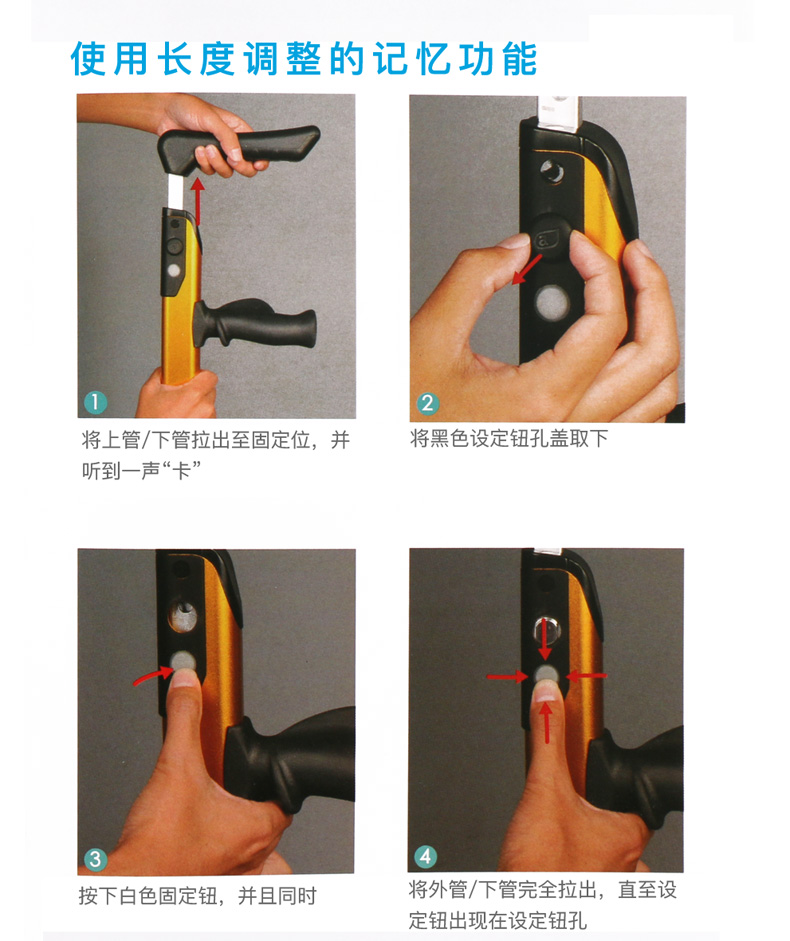 使用长度调整的记忆功能

1
将上管/下管拉出至固定位，并听到一声“卡”

2
将黑色设定钮孔盖取下

3
按下白色固定钮，并且同时

4
将外管/下管完全拉出，直至设定钮出现在设定钮孔